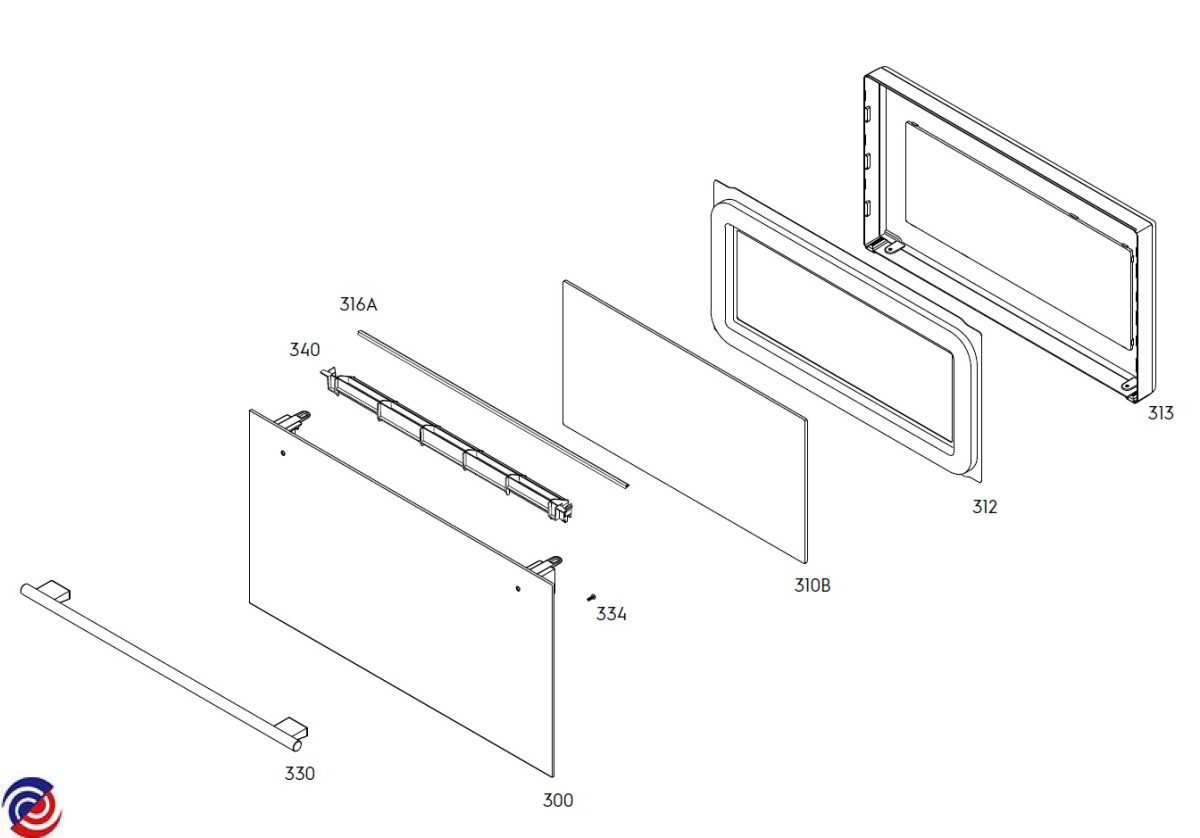 316A

340

313

312

310B

334

330

300